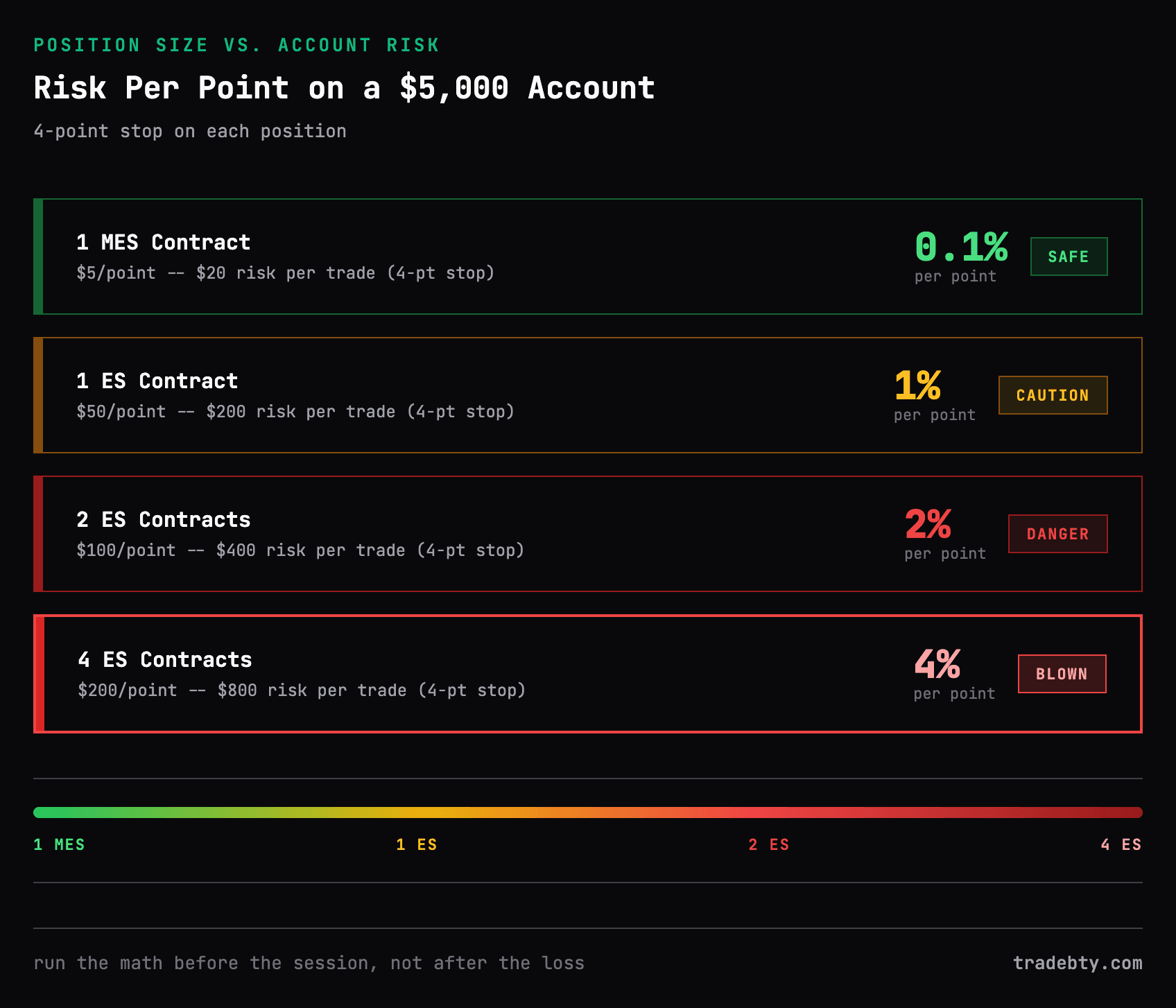 POSITION SIZE VS. ACCOUNT RISK

Risk Per Point on a $5,000 Account

4-point stop on each position

1 MES Contract
$5/point -- $20 risk per trade (4-pt stop)
0.1%
per point
SAFE

1 ES Contract
$50/point -- $200 risk per trade (4-pt stop)
1%
per point
CAUTION

2 ES Contracts
$100/point -- $400 risk per trade (4-pt stop)
2%
per point
DANGER

4 ES Contracts
$200/point -- $800 risk per trade (4-pt stop)
4%
per point
BLOWN

1 MES
1 ES
2 ES
4 ES

run the math before the session, not after the loss

tradebty.com